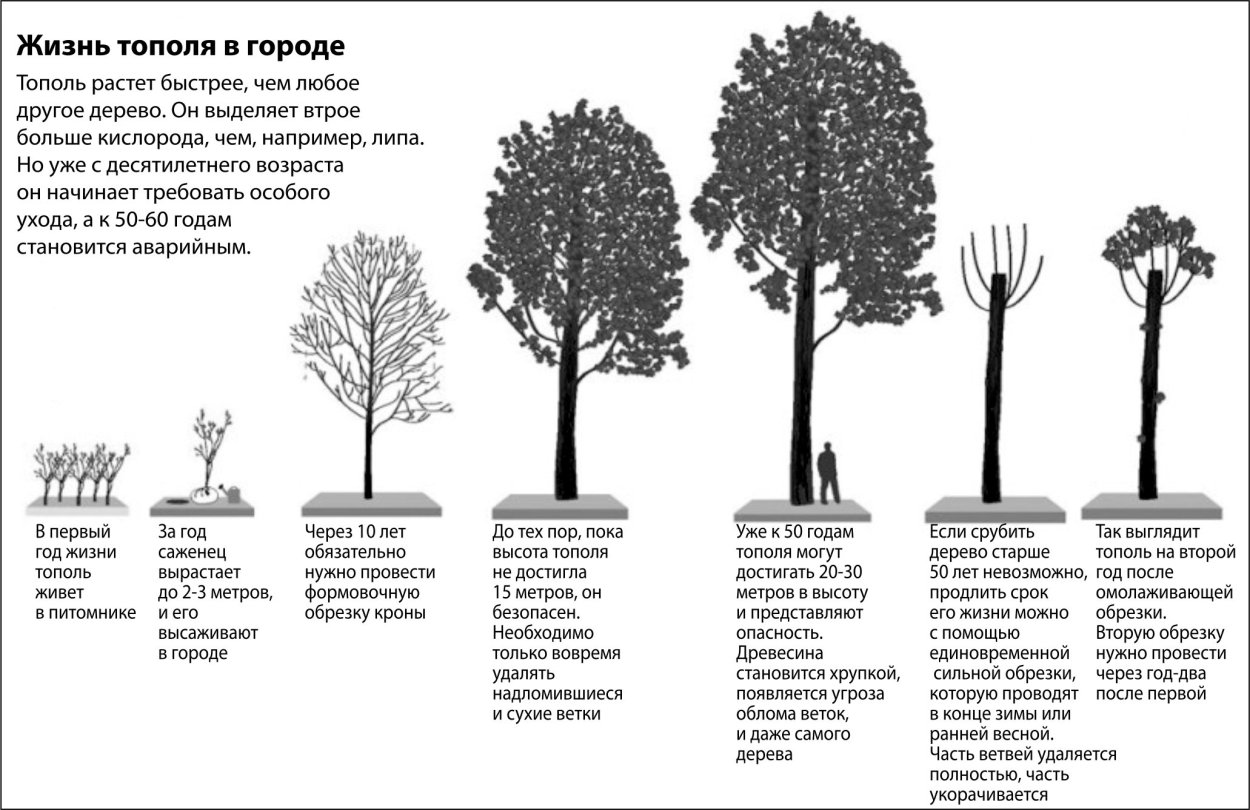 Жизнь тополя в городе

Тополь растет быстрее, чем любое другое дерево. Он выделяет втрое больше кислорода, чем, например, липа. Но уже с десятилетнего возраста он начинает требовать особого ухода, а к 50-60 годам становится аварийным.

В первый год жизни тополь живет в питомнике

За год саженец вырастает до 2-3 метров, и его высаживают в городе

Через 10 лет обязательно нужно провести формовочную обрезку кроны

До тех пор, пока высота тополя не достигла 15 метров, он безопасен. Необходимо только вовремя удалять надломившиеся и сухие ветки

Уже к 50 годам тополя могут достигать 20-30 метров в высоту и представляют опасность. Древесина становится хрупкой, появляется угроза облома веток, и даже самого дерева

Если срубить дерево старше 50 лет невозможно, продлить срок его жизни можно с помощью единовременной сильной обрезки, которую проводят в конце зимы или ранней весной. Часть ветвей удаляется полностью, часть укорачивается

Так выглядит тополь на второй год после омолаживающей обрезки. Вторую обрезку нужно провести через год-два после первой