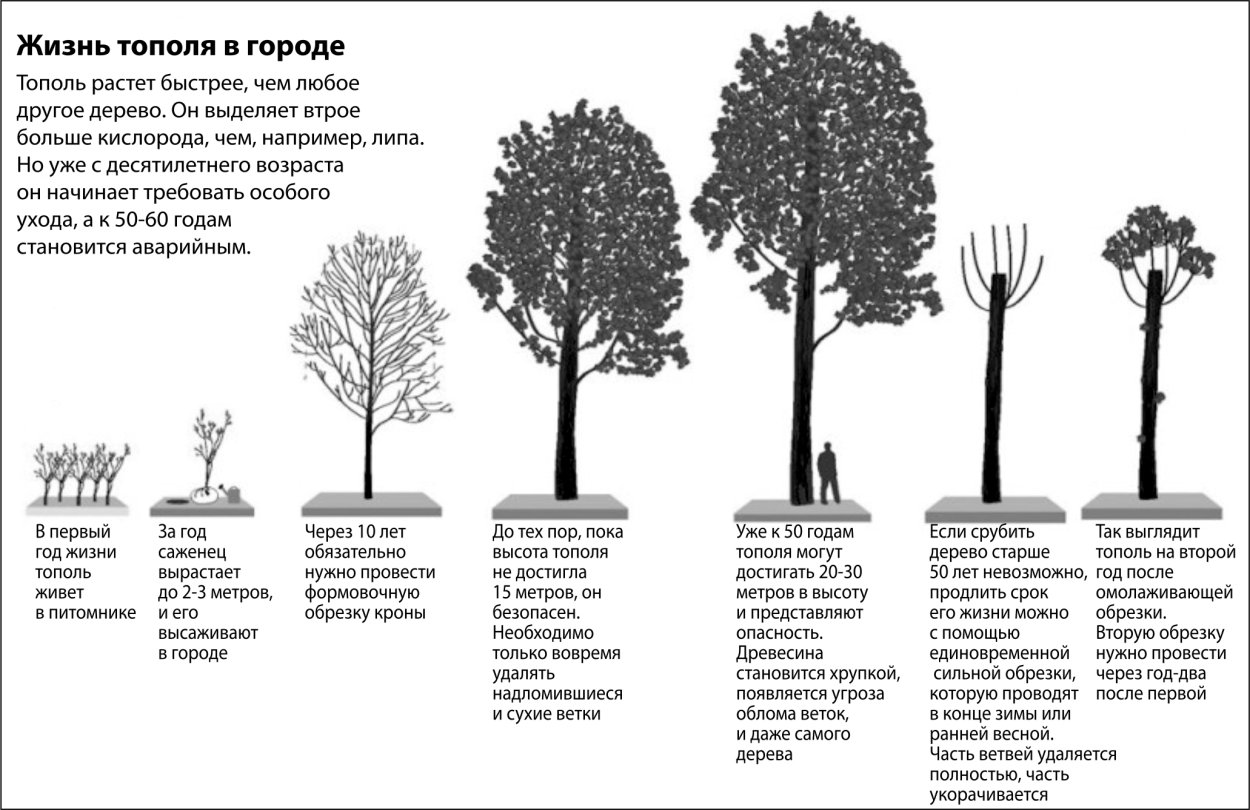 Жизнь тополя в городе

Тополь растет быстрее, чем любое другое дерево. Он выделяет втрое больше кислорода, чем, например, липа. Но уже с десятилетнего возраста он начинает требовать особого ухода, а к 50-60 годам становится аварийным.

В первый год жизни тополь живет в питомнике

За год саженец вырастает до 2-3 метров, и его высаживают в городе

Через 10 лет обязательно нужно провести формовочную обрезку кроны

До тех пор, пока высота тополя не достигла 15 метров, он безопасен. Необходимо только вовремя удалять надломившиеся и сухие ветки

Уже к 50 годам тополя могут достигать 20-30 метров в высоту и представляют опасность. Древесина становится хрупкой, появляется угроза облома веток, и даже самого дерева

Если срубить дерево старше 50 лет невозможно, продлить срок его жизни можно с помощью единовременной сильной обрезки, которую проводят в конце зимы или ранней весной. Часть ветвей удаляется полностью, часть укорачивается

Так выглядит тополь на второй год после омолаживающей обрезки. Вторую обрезку нужно провести через год-два после первой