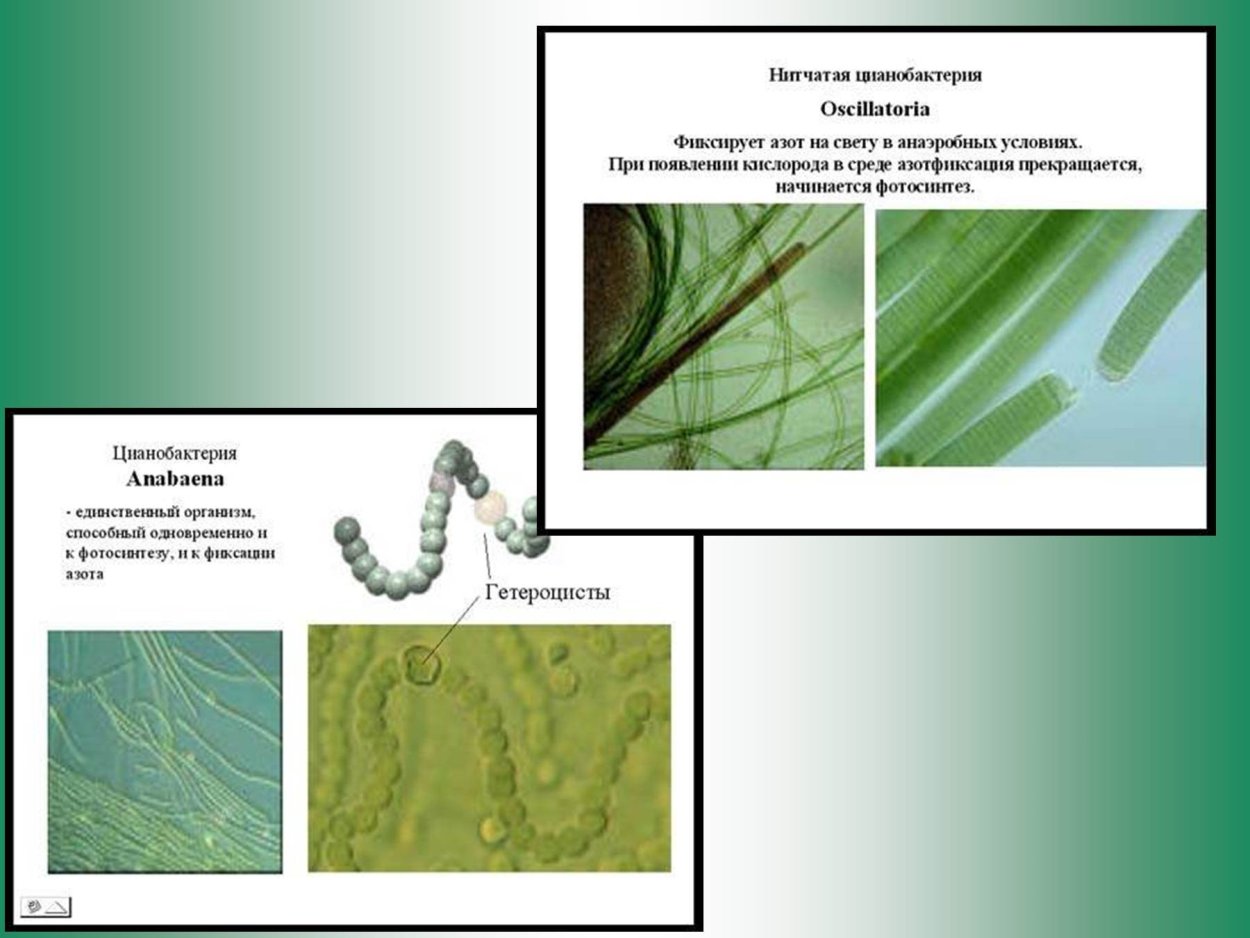 Нитчатая цианобактерия

Oscillatoria

Фиксирует азот на свету в анаэробных условиях.
При появлении кислорода в среде азотфиксация прекращается, начинается фотосинтез.

Цианобактерия
Anabaena

- единственный организм, способный одновременно и к фотосинтезу, и к фиксации азота

Гетероцисты